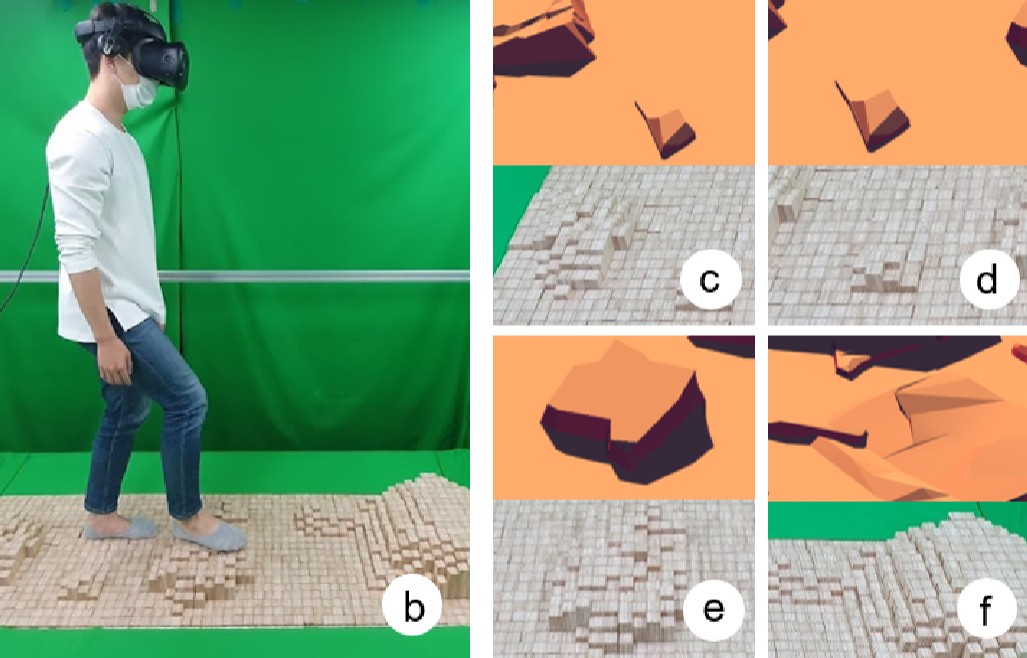 b
c
d
e
f